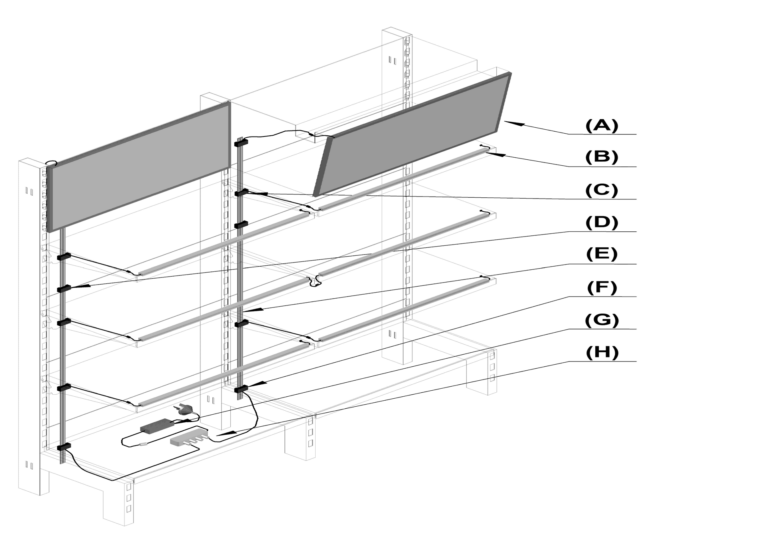 (A)
(B)
(C)
(D)
(E)
(F)
(G)
(H)